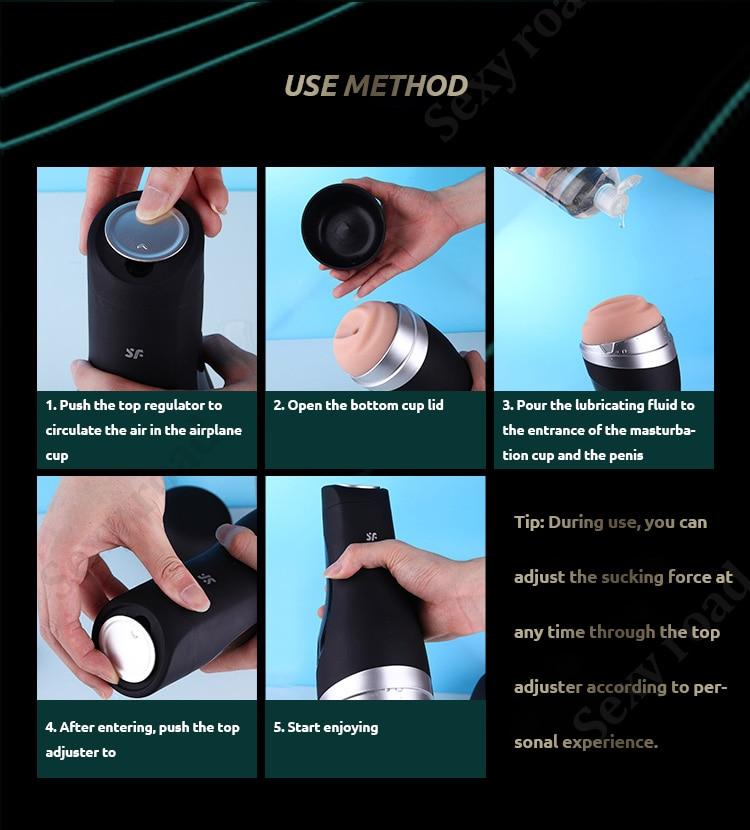 USE METHOD

Sexy road

1. Push the top regulator to circulate the air in the airplane cup

2. Open the bottom cup lid

3. Pour the lubricating fluid to the entrance of the masturbation cup and the penis

4. After entering, push the top adjuster to

5. Start enjoying

Tip: During use, you can adjust the sucking force at any time through the top adjuster according to personal experience.

Sexy road