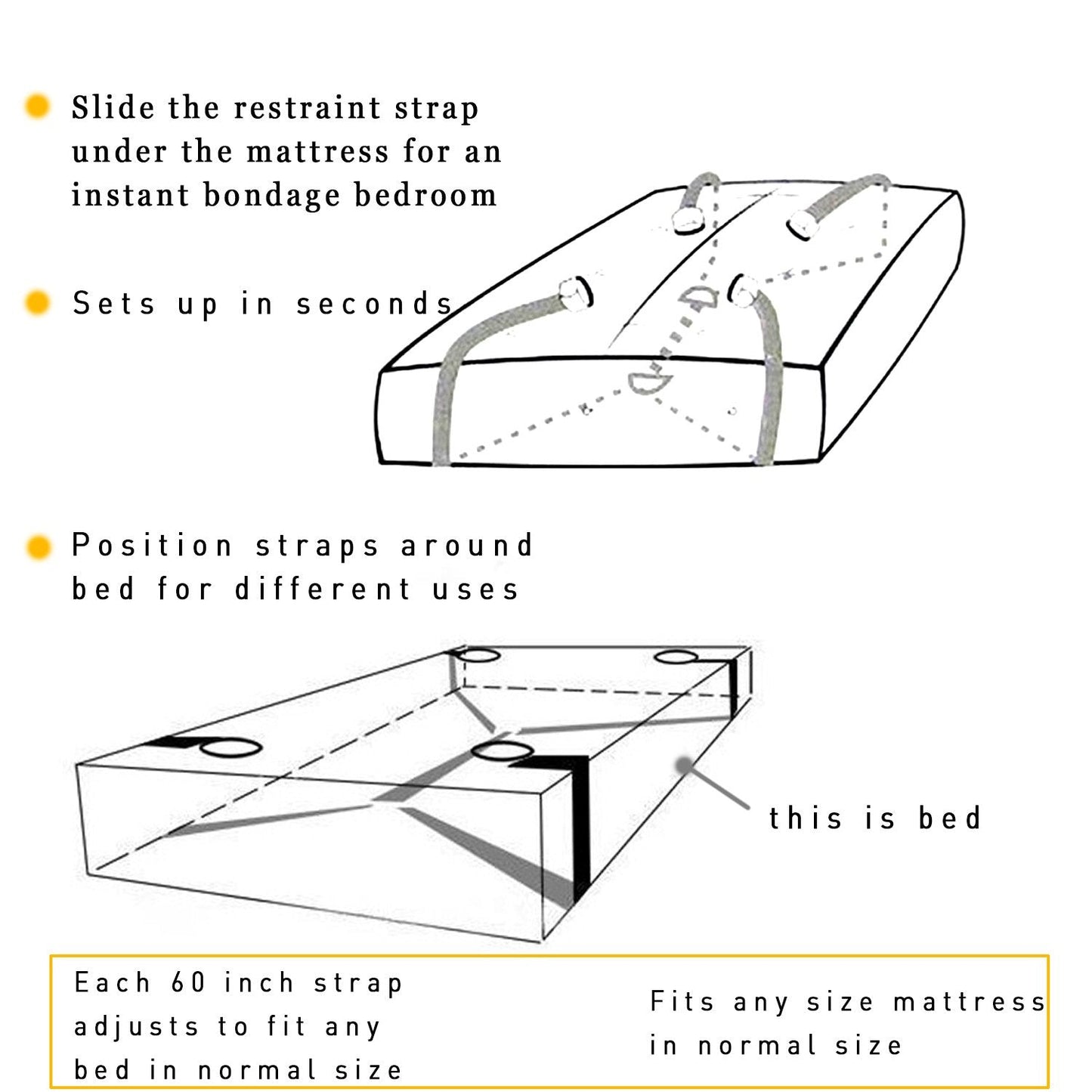 Slide the restraint strap under the mattress for an instant bondage bedroom

Sets up in seconds

Position straps around bed for different uses

this is bed

Each 60 inch strap adjusts to fit any bed in normal size

Fits any size mattress in normal size