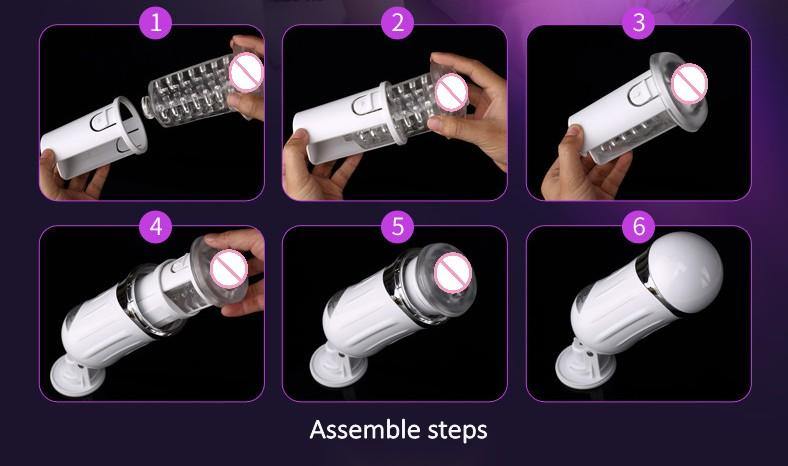 1

2

3

4

5

6

Assemble steps